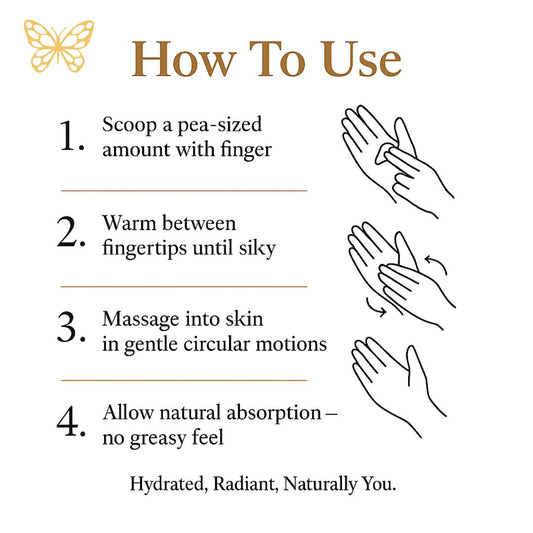 How To Use

1. Scoop a pea-sized amount with finger

2. Warm between fingertips until siky

3. Massage into skin in gentle circular motions

4. Allow natural absorption – no greasy feel

Hydrated, Radiant, Naturally You.